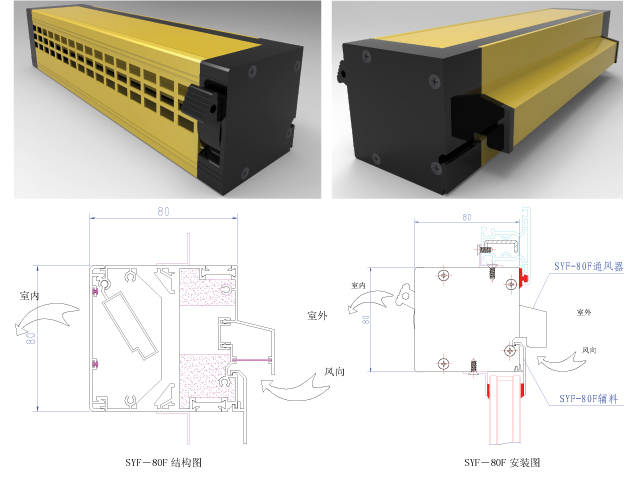 80

室内

80

室外

风向

SYF－80F 结构图

80

SYF-80F通风器

室内

80

室外

风向

SYF-80F辅料

SYF－80F 安装图